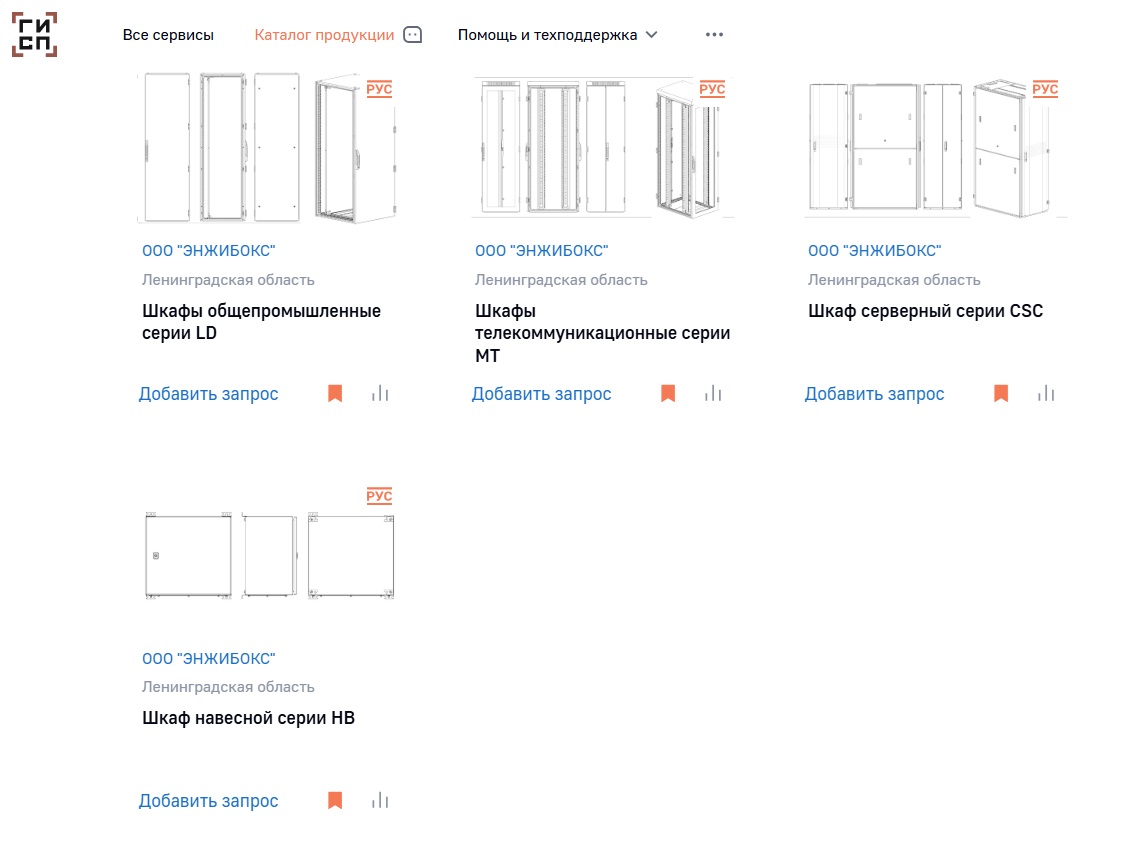 ГИ
СП

Все сервисы
Каталог продукции
Помощь и техподдержка

РУС

ООО "ЭНЖИБОКС"
Ленинградская область
Шкафы общепромышленные серии LD

Добавить запрос

РУС

ООО "ЭНЖИБОКС"
Ленинградская область
Шкафы телекоммуникационные серии MT

Добавить запрос

РУС

ООО "ЭНЖИБОКС"
Ленинградская область
Шкаф серверный серии CSC

Добавить запрос

РУС

ООО "ЭНЖИБОКС"
Ленинградская область
Шкаф навесной серии HB

Добавить запрос